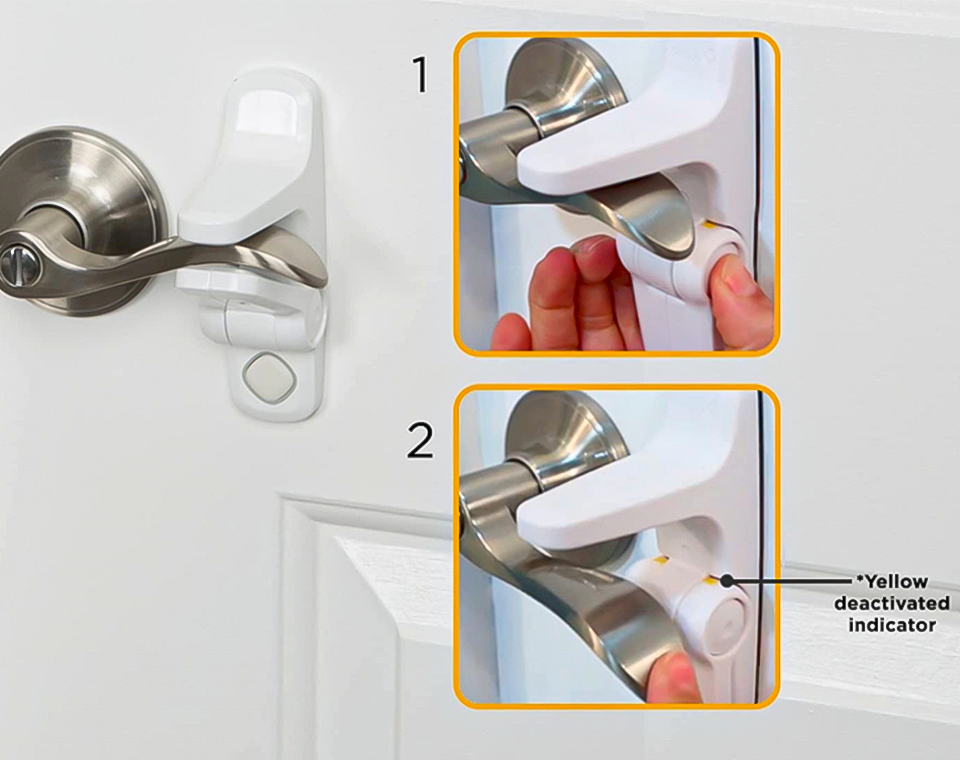 1

2

*Yellow deactivated indicator